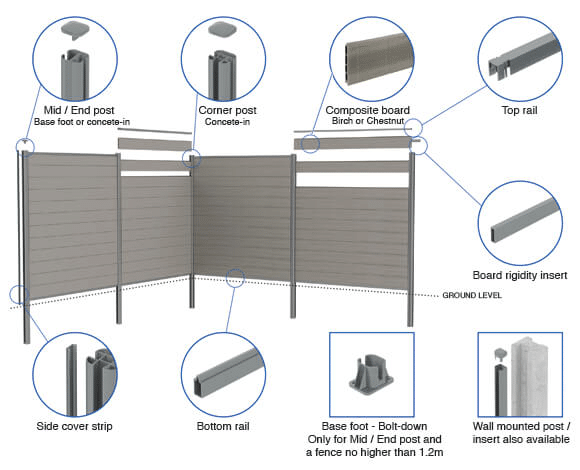 Mid / End post
Base foot or concete-in

Corner post
Concete-in

Composite board
Birch or Chestnut

Top rail

Board rigidity insert

GROUND LEVEL

Side cover strip

Bottom rail

Base foot - Bolt-down
Only for Mid / End post and a fence no higher than 1.2m

Wall mounted post / insert also available