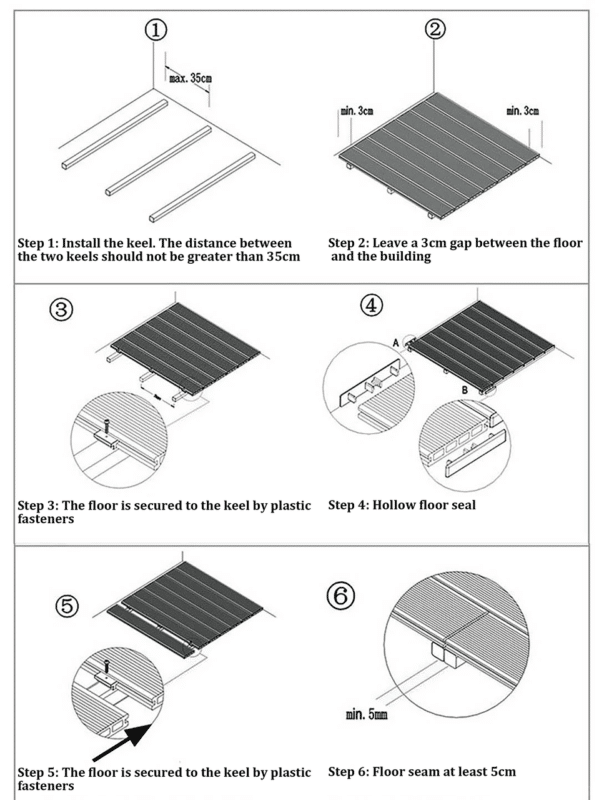 ①

max. 35cm

Step 1: Install the keel. The distance between the two keels should not be greater than 35cm

②

min. 3cm

min. 3cm

Step 2: Leave a 3cm gap between the floor and the building

③

Step 3: The floor is secured to the keel by plastic fasteners

④

A

B

Step 4: Hollow floor seal

⑤

Step 5: The floor is secured to the keel by plastic fasteners

⑥

min. 5mm

Step 6: Floor seam at least 5cm