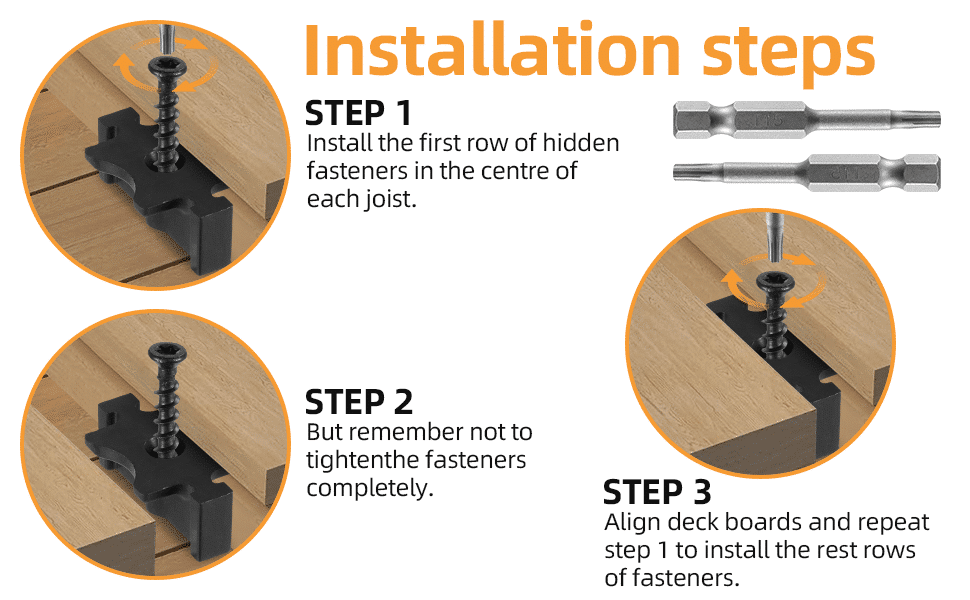 Installation steps

STEP 1
Install the first row of hidden fasteners in the centre of each joist.

STEP 2
But remember not to tightenthe fasteners completely.

STEP 3
Align deck boards and repeat step 1 to install the rest rows of fasteners.